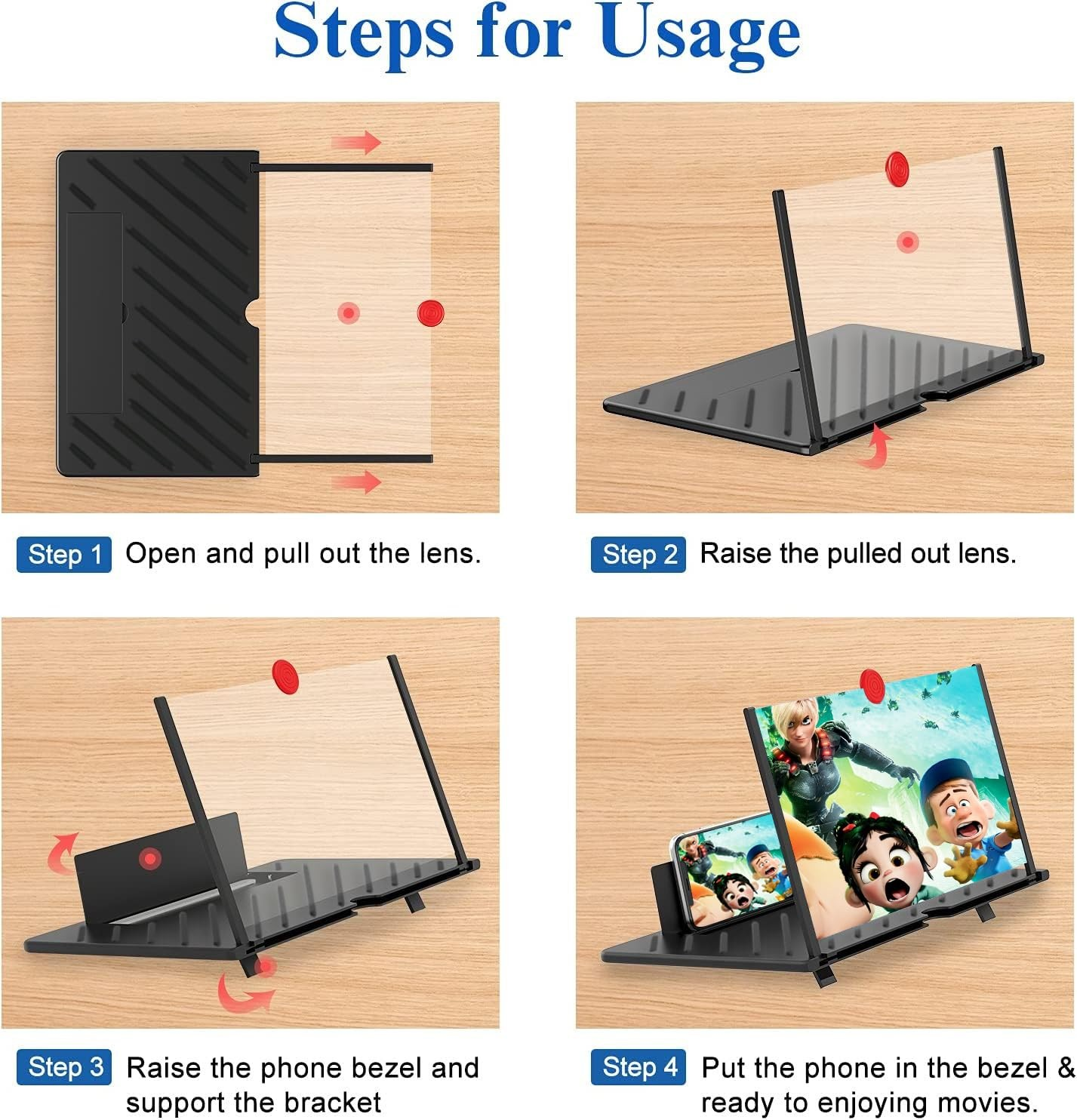 Steps for Usage

Step 1 Open and pull out the lens.

Step 2 Raise the pulled out lens.

Step 3 Raise the phone bezel and support the bracket

Step 4 Put the phone in the bezel & ready to enjoying movies.