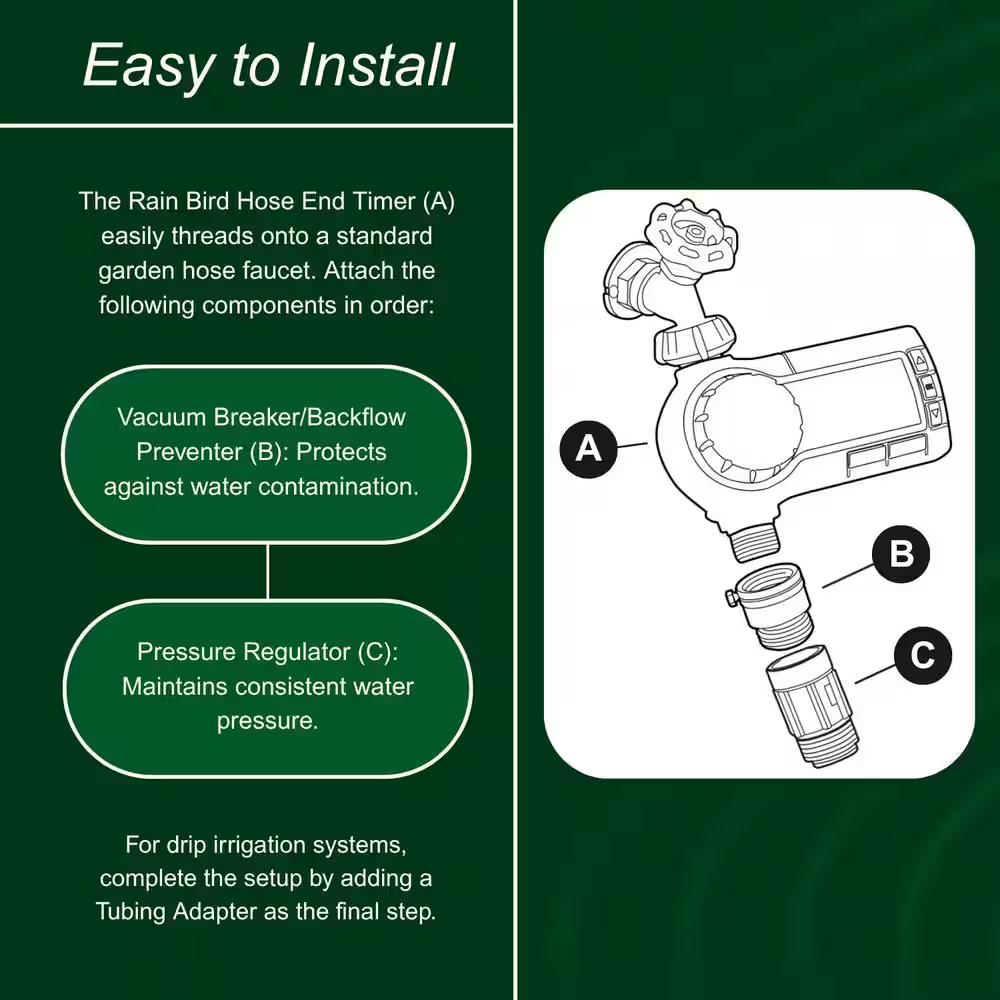 Easy to Install

The Rain Bird Hose End Timer (A) easily threads onto a standard garden hose faucet. Attach the following components in order:

Vacuum Breaker/Backflow Preventer (B): Protects against water contamination.

Pressure Regulator (C): Maintains consistent water pressure.

For drip irrigation systems, complete the setup by adding a Tubing Adapter as the final step.

A

B

C