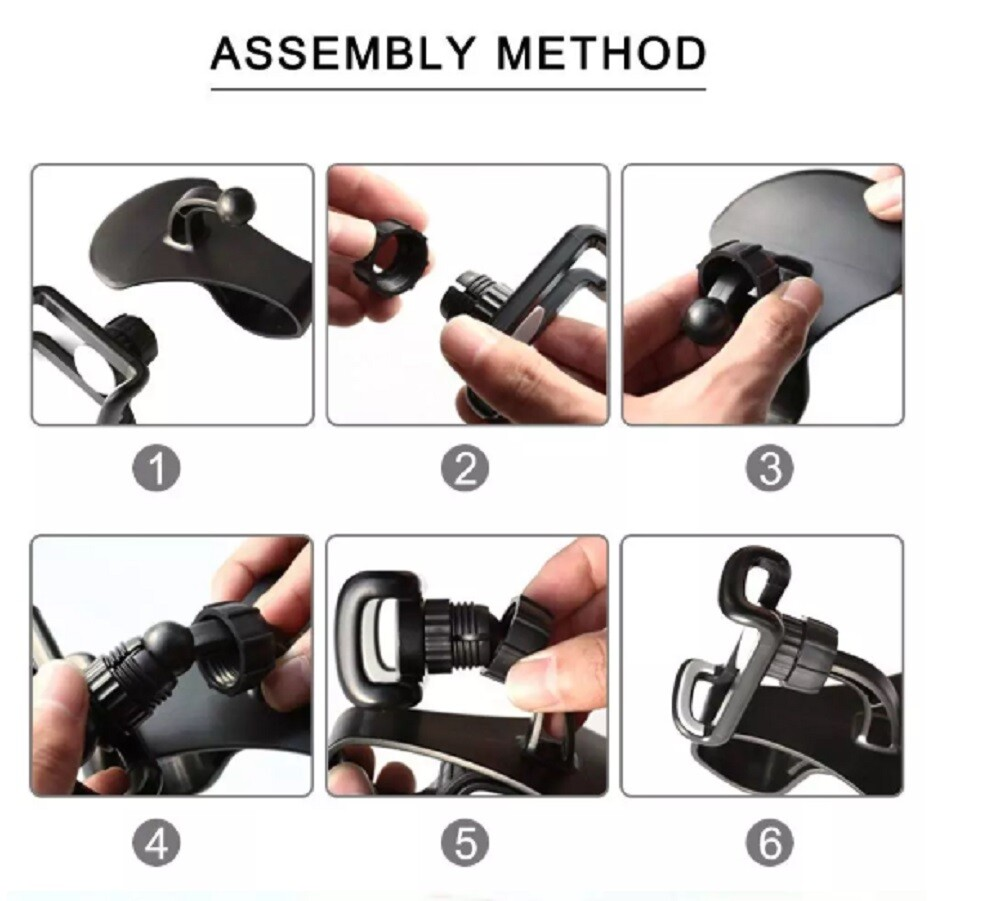 ASSEMBLY METHOD

1

2

3

4

5

6