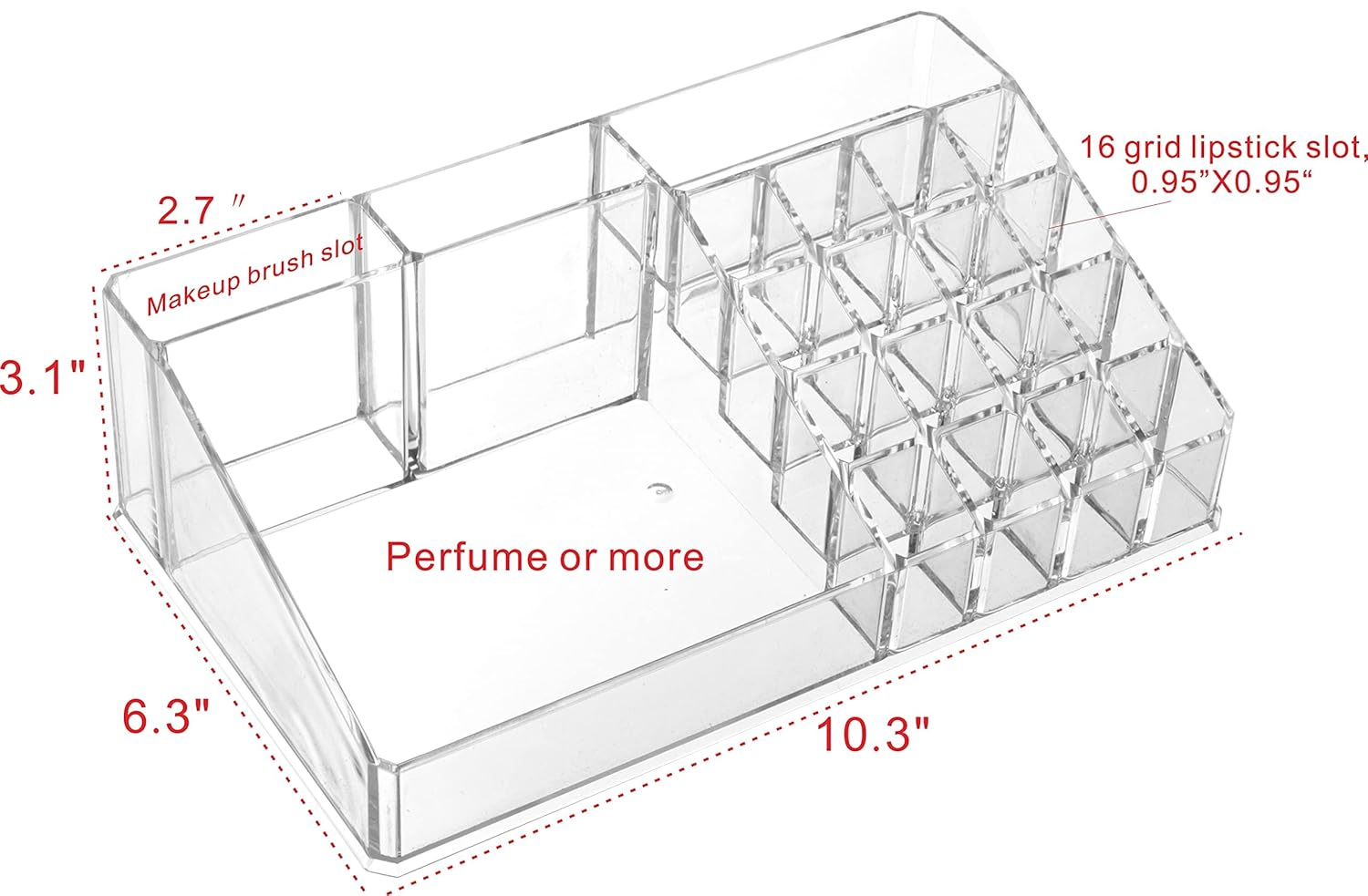 2.7 ″

Makeup brush slot

16 grid lipstick slot, 0.95”X0.95“

3.1"

Perfume or more

6.3"

10.3"